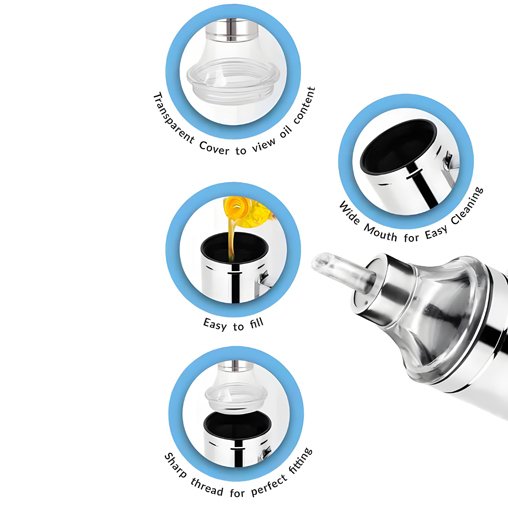 Transparent Cover to view oil content

Wide Mouth for Easy Cleaning

Easy to fill

Sharp thread for perfect fitting