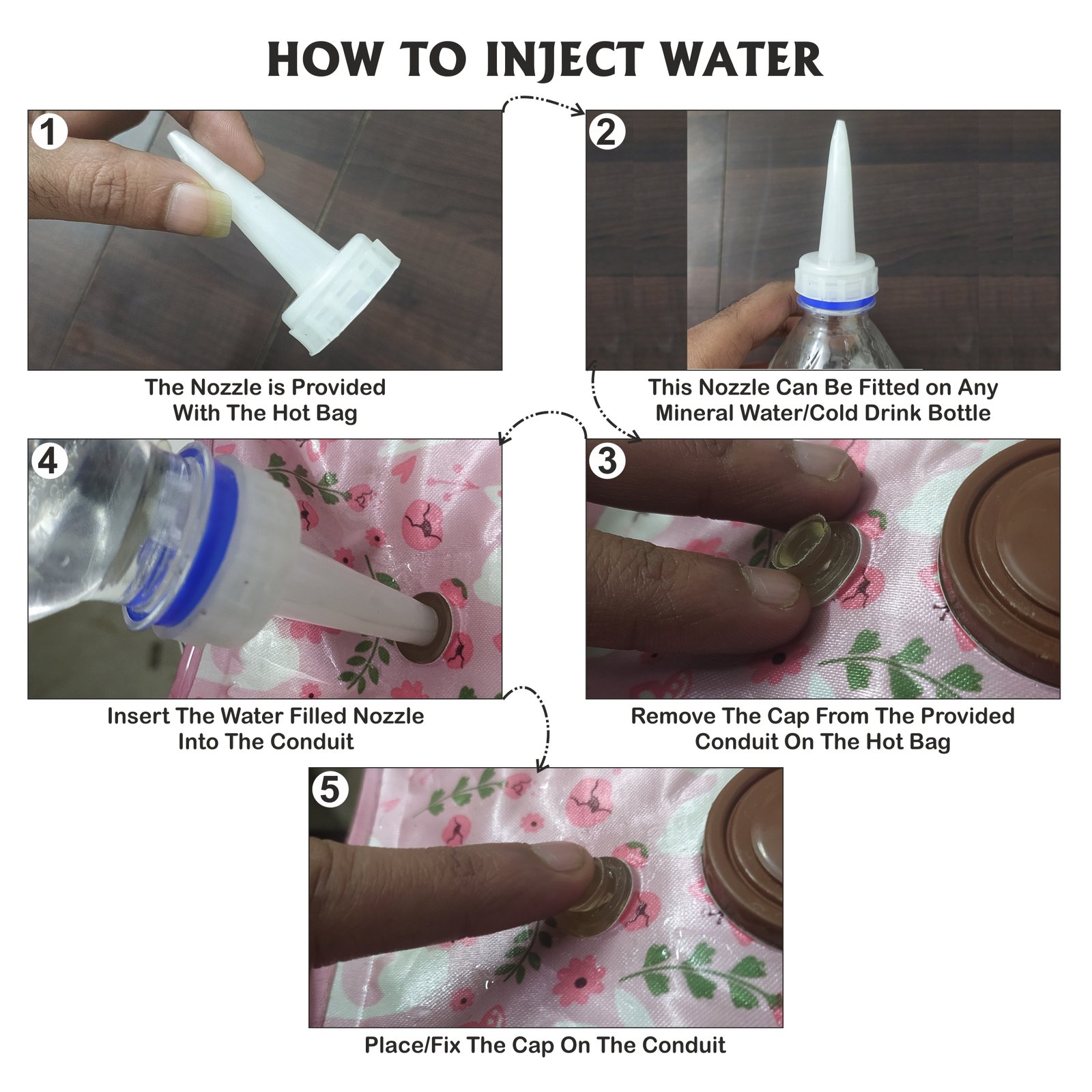 HOW TO INJECT WATER

1

The Nozzle is Provided With The Hot Bag

2

This Nozzle Can Be Fitted on Any Mineral Water/Cold Drink Bottle

3

Remove The Cap From The Provided Conduit On The Hot Bag

4

Insert The Water Filled Nozzle Into The Conduit

5

Place/Fix The Cap On The Conduit