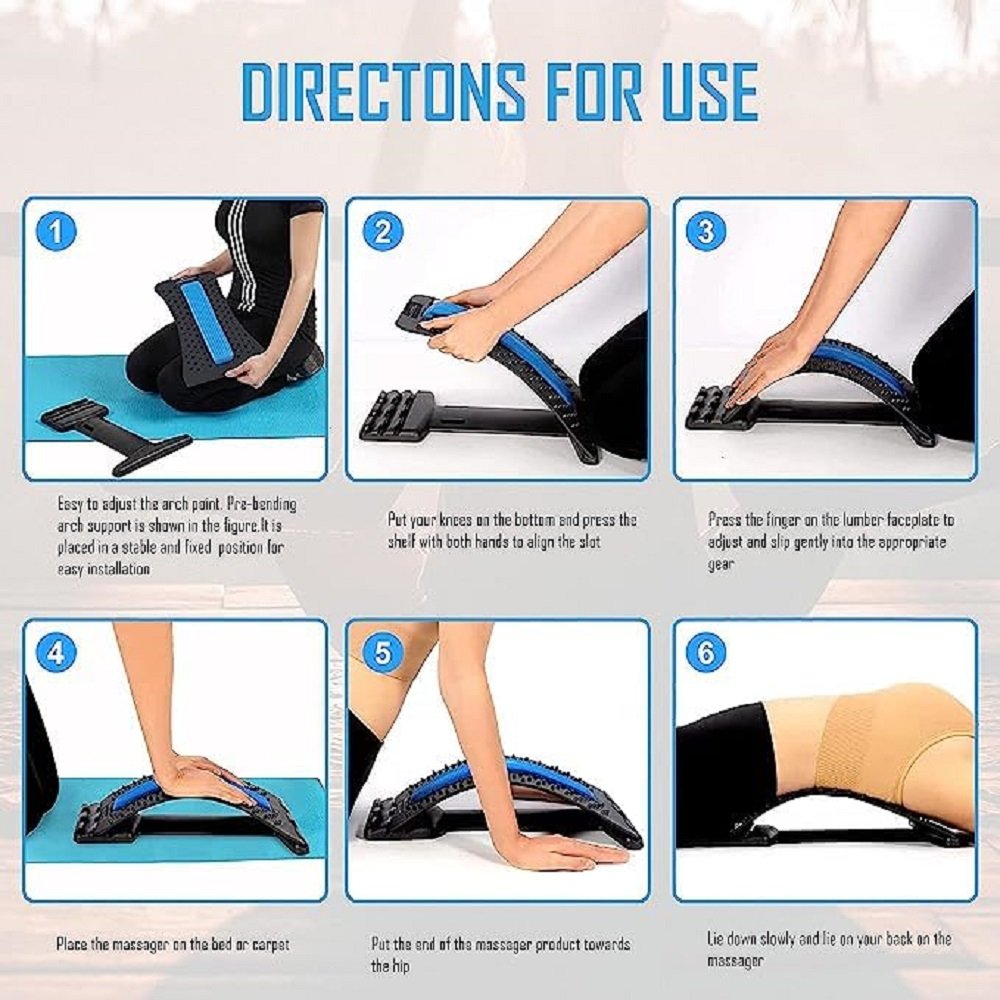 DIRECTONS FOR USE

1

Easy to adjust the arch point. Pre-bending arch support is shown in the figure.It is placed in a stable and fixed position for easy installation

2

Put your knees on the bottom and press the shelf with both hands to align the slot

3

Press the finger on the lumber faceplate to adjust and slip gently into the appropriate gear

4

Place the massager on the bed or carpet

5

Put the end of the massager product towards the hip

6

Lie down slowly and lie on your back on the massager