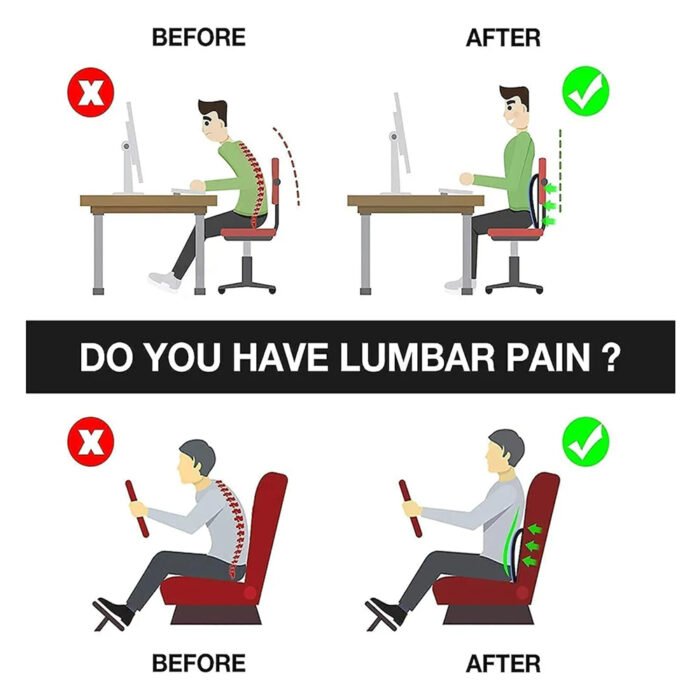 BEFORE

AFTER

DO YOU HAVE LUMBAR PAIN ?

BEFORE

AFTER