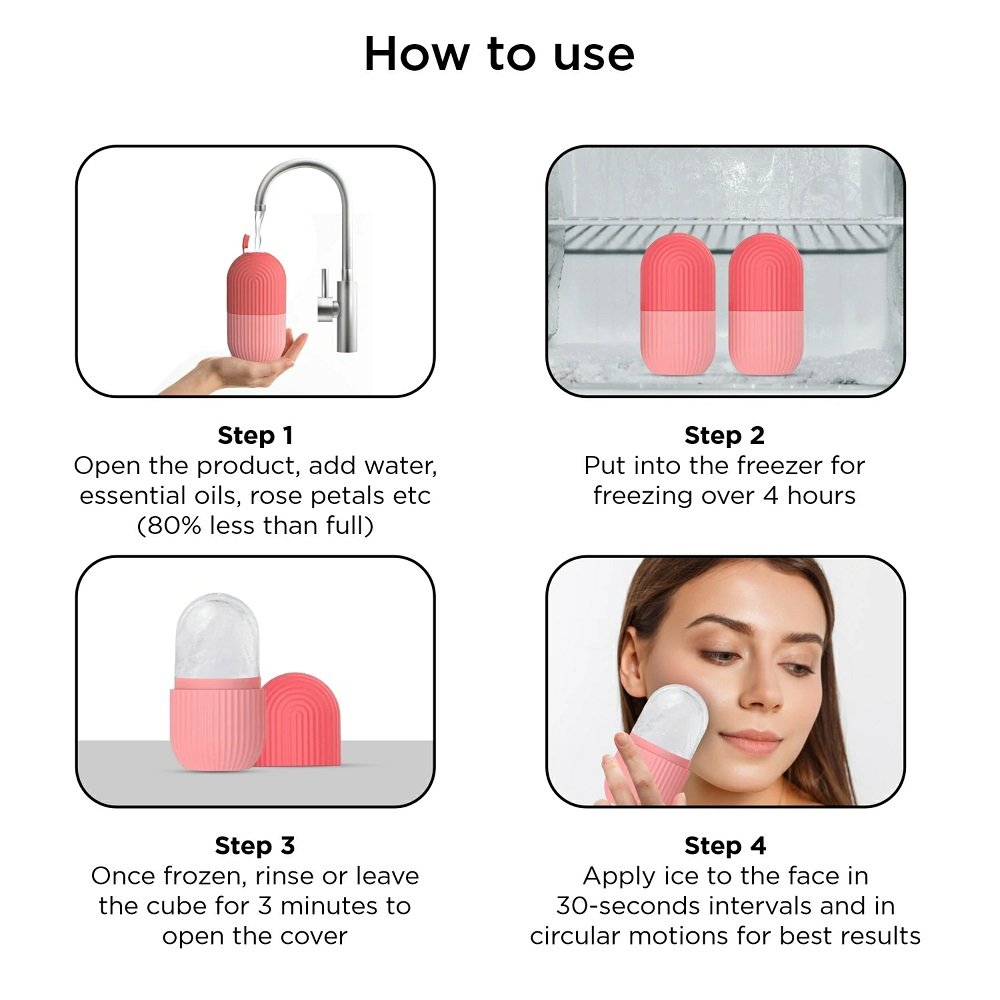 How to use

Step 1
Open the product, add water, essential oils, rose petals etc (80% less than full)

Step 2
Put into the freezer for freezing over 4 hours

Step 3
Once frozen, rinse or leave the cube for 3 minutes to open the cover

Step 4
Apply ice to the face in 30-seconds intervals and in circular motions for best results